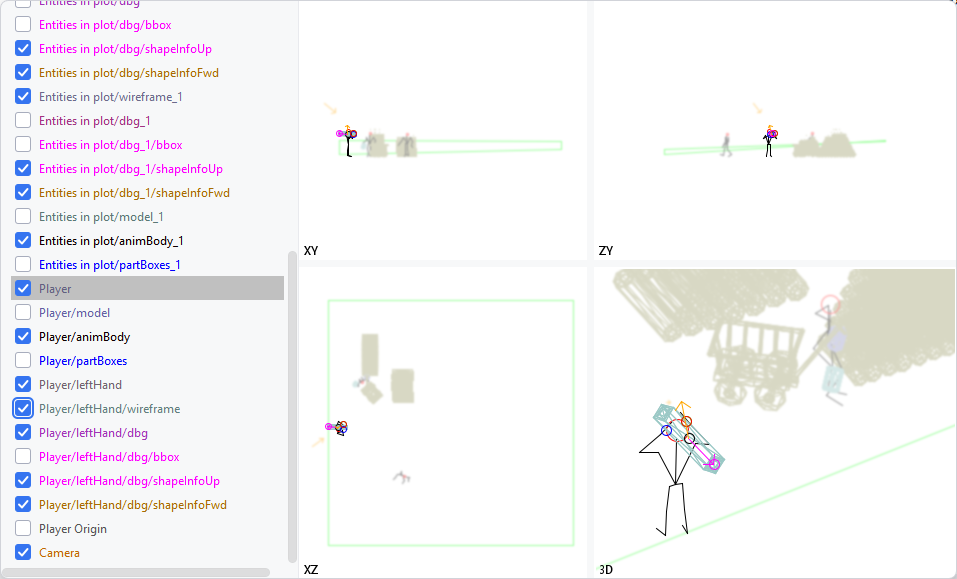 Entities in plot/dbg
Entities in plot/dbg/bbox
Entities in plot/dbg/shapeInfoUp
Entities in plot/dbg/shapeInfoFwd
Entities in plot/wireframe_1
Entities in plot/dbg_1
Entities in plot/dbg_1/bbox
Entities in plot/dbg_1/shapeInfoUp
Entities in plot/dbg_1/shapeInfoFwd
Entities in plot/model_1
Entities in plot/animBody_1
Entities in plot/partBoxes_1
Player
Player/model
Player/animBody
Player/partBoxes
Player/leftHand
Player/leftHand/wireframe
Player/leftHand/dbg
Player/leftHand/dbg/bbox
Player/leftHand/dbg/shapeInfoUp
Player/leftHand/dbg/shapeInfoFwd
Player Origin
Camera

XY

ZY

XZ

3D